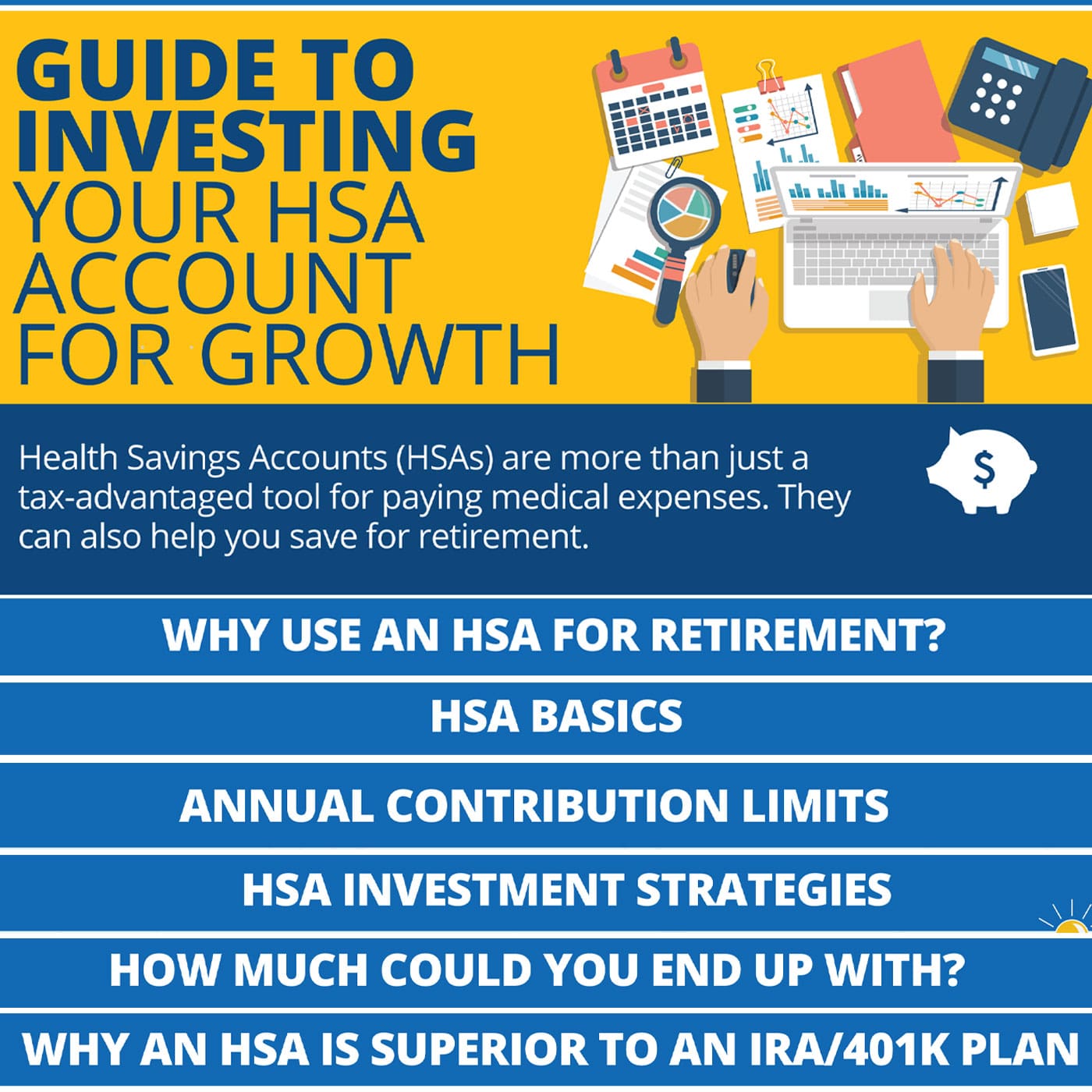 GUIDE TO INVESTING YOUR HSA ACCOUNT FOR GROWTH

Health Savings Accounts (HSAs) are more than just a tax-advantaged tool for paying medical expenses. They can also help you save for retirement.

$

WHY USE AN HSA FOR RETIREMENT?

HSA BASICS

ANNUAL CONTRIBUTION LIMITS

HSA INVESTMENT STRATEGIES

HOW MUCH COULD YOU END UP WITH?

WHY AN HSA IS SUPERIOR TO AN IRA/401K PLAN